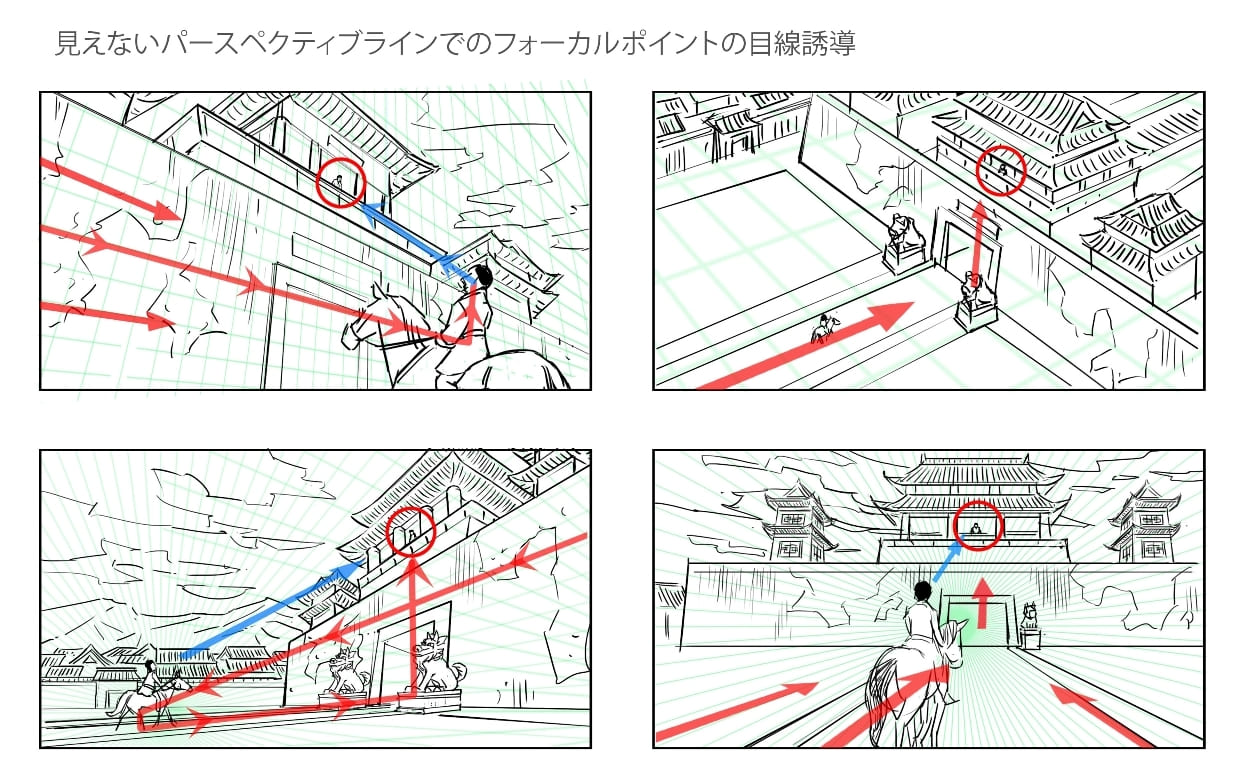 見えないパースペクティブラインでのフォーカルポイントの目線誘導